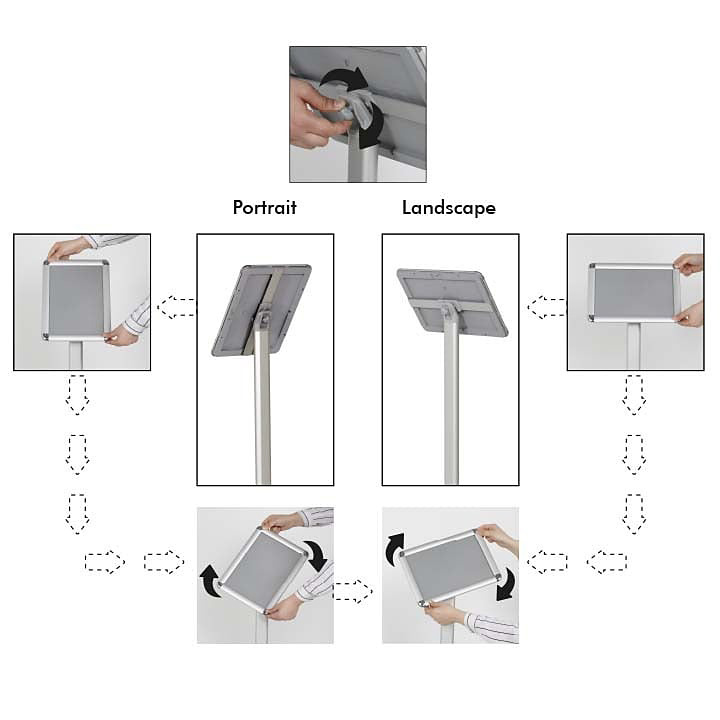 Portrait

Landscape